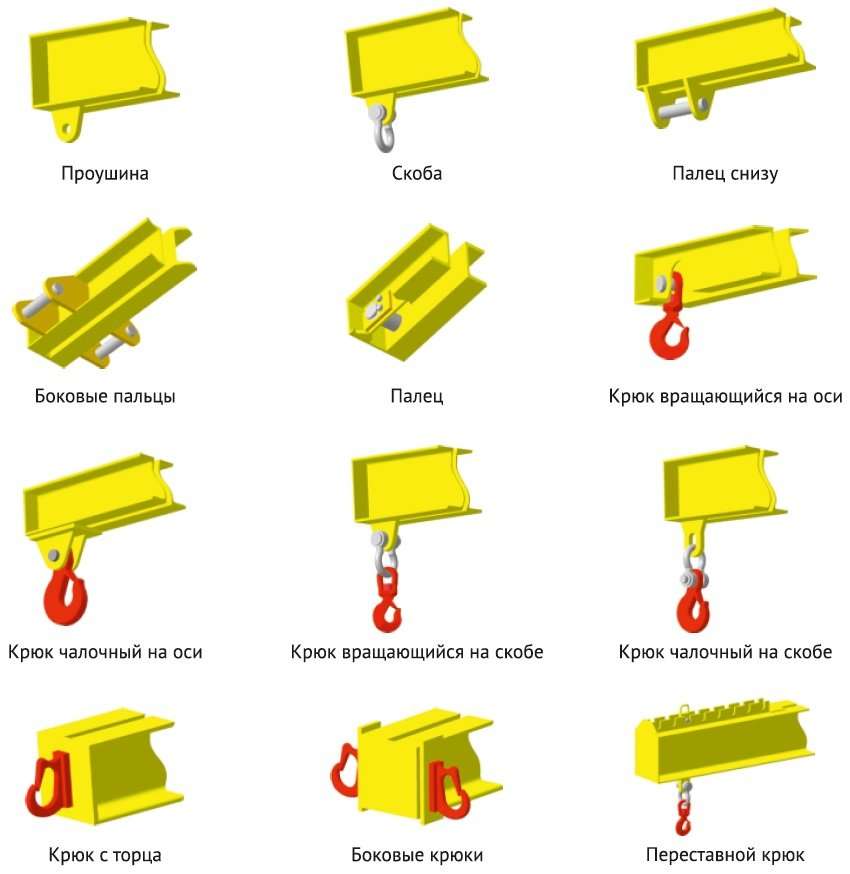 Проушина

Скоба

Палец снизу

Боковые пальцы

Палец

Крюк вращающийся на оси

Крюк чалочный на оси

Крюк вращающийся на скобе

Крюк чалочный на скобе

Крюк с торца

Боковые крюки

Переставной крюк