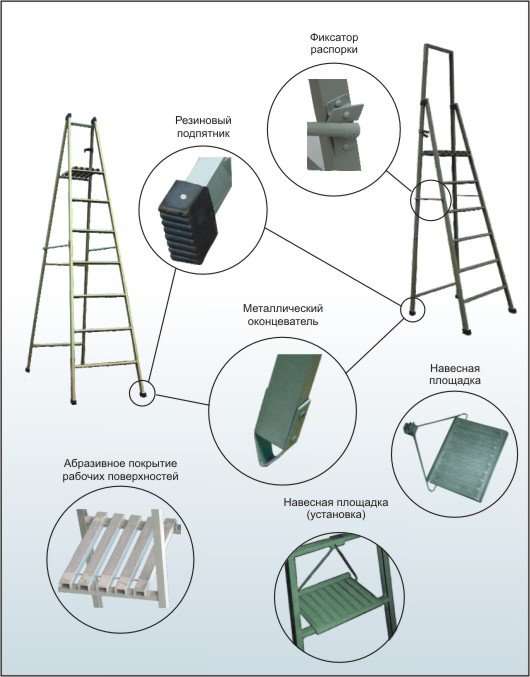 Фиксатор распорки

Резиновый подпятник

Металлический оконцеватель

Навесная площадка

Абразивное покрытие рабочих поверхностей

Навесная площадка (установка)